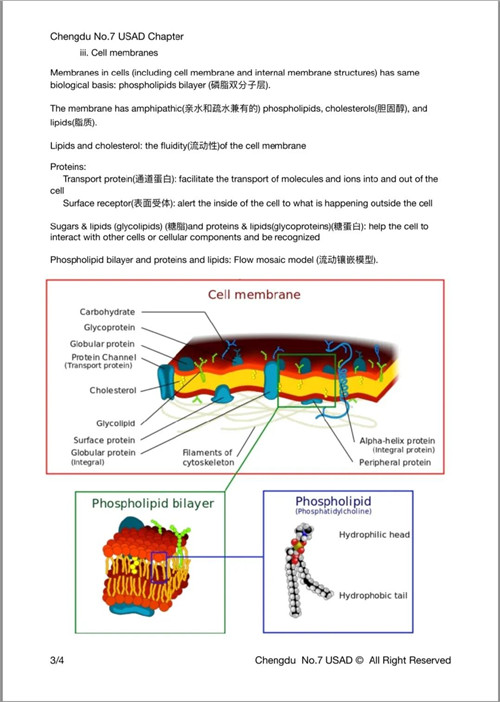 Chengdu No.7 USAD Chapter

iii. Cell membranes

Membranes in cells (including cell membrane and internal membrane structures) has same biological basis: phospholipids bilayer (磷脂双分子层).

The membrane has amphipathic(亲水和疏水兼有的) phospholipids, cholesterols(胆固醇), and lipids(脂质).

Lipids and cholesterol: the fluidity(流动性)of the cell membrane

Proteins:
Transport protein(通道蛋白): facilitate the transport of molecules and ions into and out of the cell
Surface receptor(表面受体): alert the inside of the cell to what is happening outside the cell

Sugars & lipids (glycolipids) (糖脂)and proteins & lipids(glycoproteins)(糖蛋白): help the cell to interact with other cells or cellular components and be recognized

Phospholipid bilayer and proteins and lipids: Flow mosaic model (流动镶嵌模型).

Cell membrane

Carbohydrate
Glycoprotein
Globular protein
Protein Channel
(Transport protein)
Cholesterol
Glycolipid
Surface protein
Globular protein
(Integral)
Filaments of
cytoskeleton
Alpha-helix protein
(Integral protein)
Peripheral protein

Phospholipid bilayer

Phospholipid
(Phosphatidylcholine)
Hydrophilic head
Hydrophobic tail

3/4

Chengdu No.7 USAD © All Right Reserved